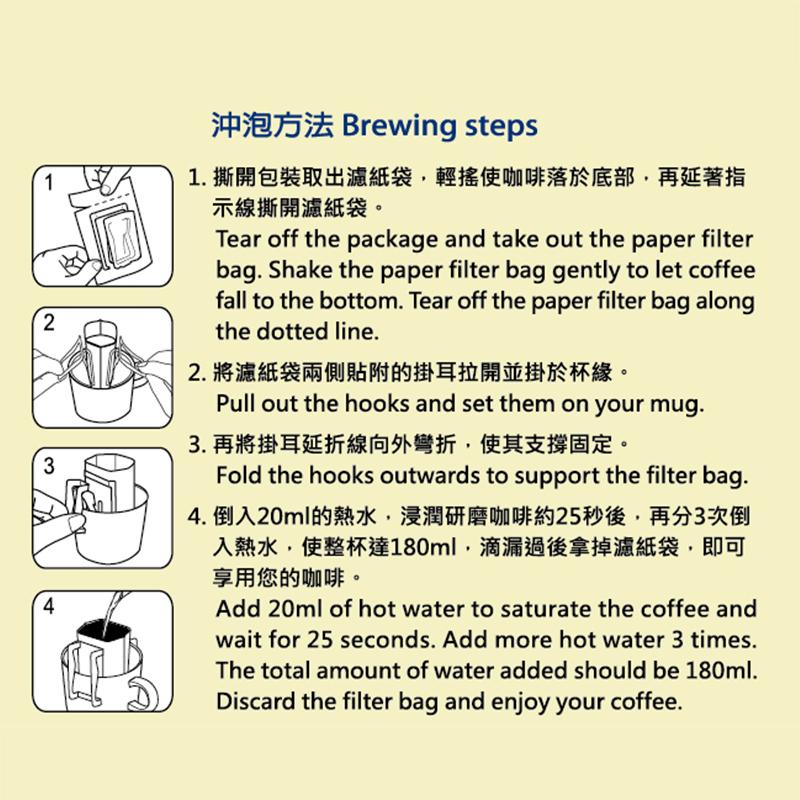 沖泡方法 Brewing steps

1

2

3

4

1. 撕開包裝取出濾紙袋，輕搖使咖啡落於底部，再延著指示線撕開濾紙袋。
Tear off the package and take out the paper filter bag. Shake the paper filter bag gently to let coffee fall to the bottom. Tear off the paper filter bag along the dotted line.

2. 將濾紙袋兩側貼附的掛耳拉開並掛於杯緣。
Pull out the hooks and set them on your mug.

3. 再將掛耳延折線向外彎折，使其支撐固定。
Fold the hooks outwards to support the filter bag.

4. 倒入20ml的熱水，浸潤研磨咖啡約25秒後，再分3次倒入熱水，使整杯達180ml，滴漏過後拿掉濾紙袋，即可享用您的咖啡。
Add 20ml of hot water to saturate the coffee and wait for 25 seconds. Add more hot water 3 times. The total amount of water added should be 180ml. Discard the filter bag and enjoy your coffee.